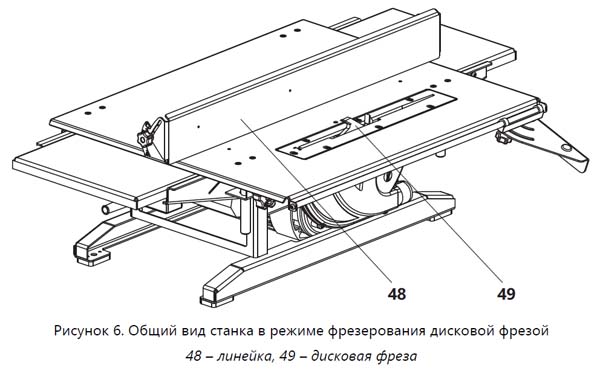 48

49

Рисунок 6. Общий вид станка в режиме фрезерования дисковой фрезой

48 – линейка, 49 – дисковая фреза